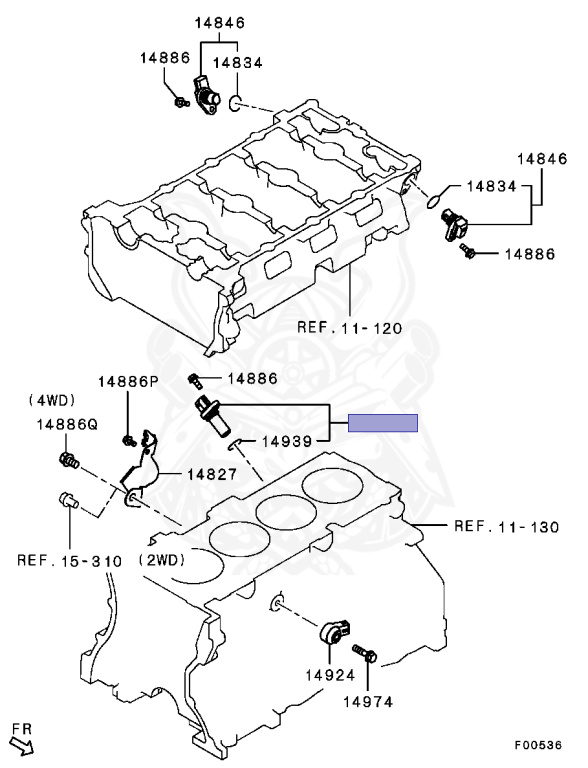 14846
14886
14834
14846
14834
14886
REF. 11-120
14886P
14886
(4WD)
14886Q
14939
14827
REF. 11-130
REF. 15-310
(2WD)
14924
14974
FR
F00536