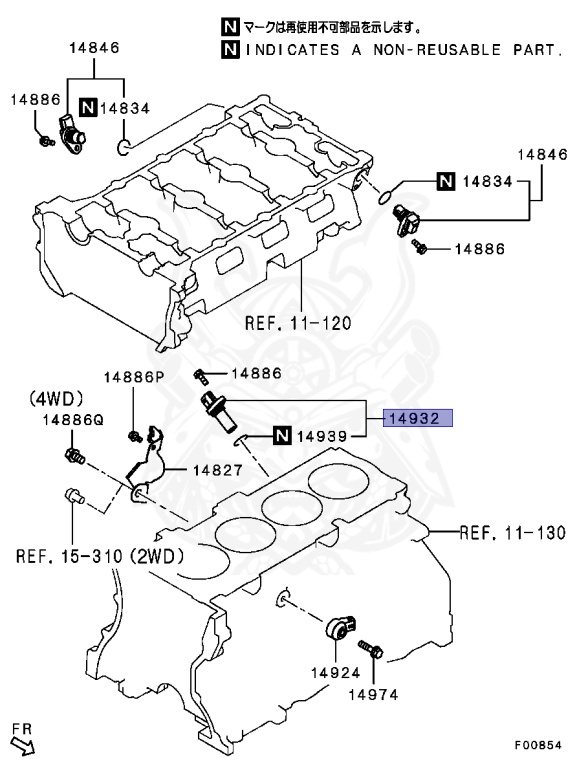 N マークは再使用不可部品を示します。
N INDICATES A NON-REUSABLE PART.

14846
14886
N 14834
14846
N 14834
14886
REF. 11-120
14886P
14886
(4WD)
14886Q
14932
N 14939
14827
REF. 11-130
REF. 15-310 (2WD)
14924
14974
FR
F00854