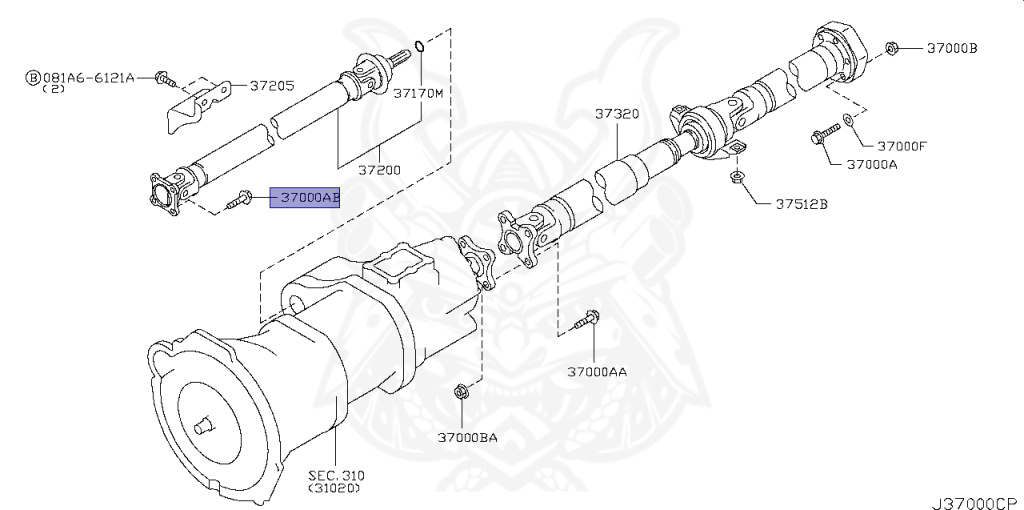 Ⓑ081A6-6121A
(2)
37205
37170M
37200
37000AB
37320
37000B
37000F
37000A
37512B
37000AA
37000BA
SEC.310
(31020)
J37000CP