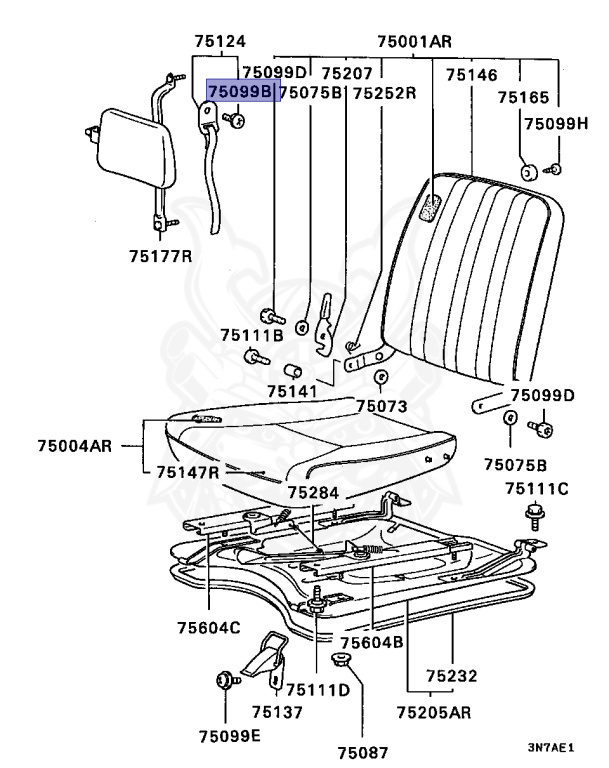 75124
75001AR
75099D
75207
75146
75099B
75075B
75252R
75165
75099H
75177R
75111B
75141
75073
75099D
75004AR
75147R
75075B
75284
75111C
75604C
75604B
75232
75111D
75137
75205AR
75099E
75087
3N7AE1