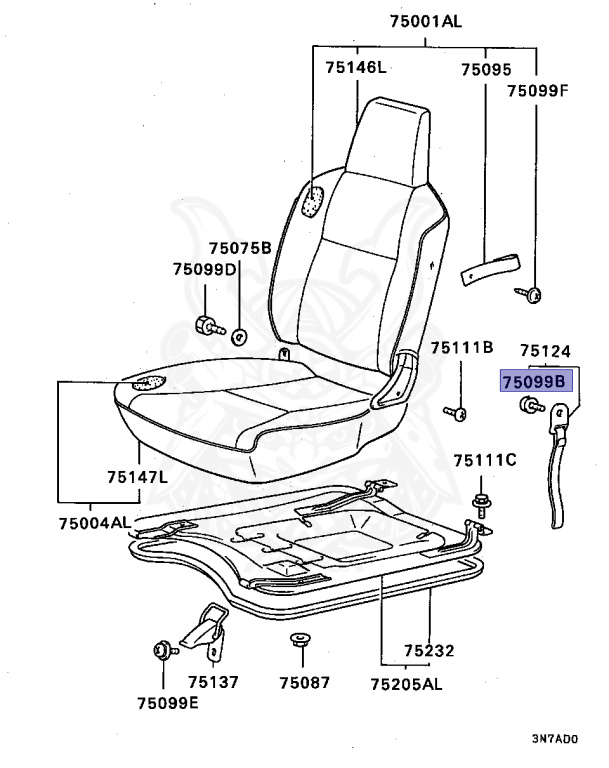 75001AL
75146L
75095
75099F
75075B
75099D
75111B
75124
75099B
75111C
75147L
75004AL
75232
75137
75087
75205AL
75099E
3N7AD0