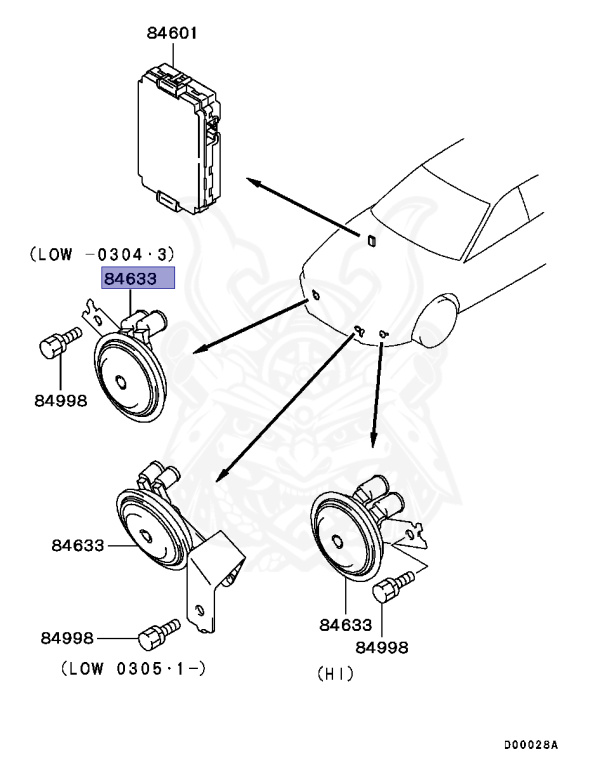 84601

(LOW -0304·3)
84633

84998

84633

84998
(LOW 0305·1-)

84633
84998
(HI)

D00028A