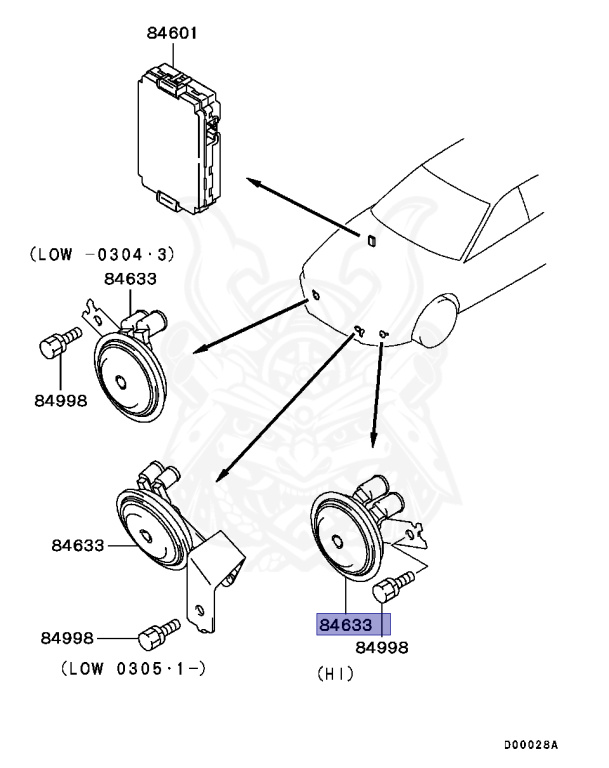 84601

(LOW -0304·3)

84633

84998

84633

84998

(LOW 0305·1-)

84633

84998

(HI)

D00028A