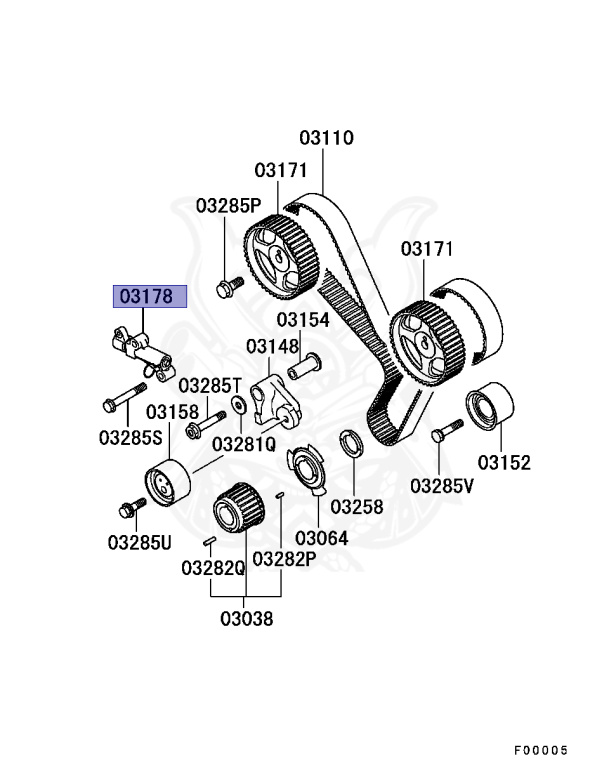 03110
03171
03285P
03171
03178
03154
03148
03285T
03158
03285S
03281Q
03152
03285V
03258
03285U
03064
03282Q
03282P
03038
F00005