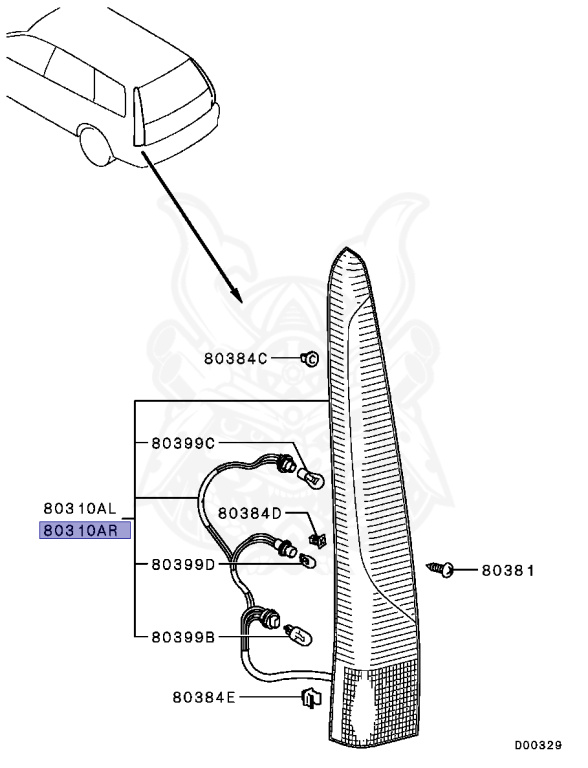 80384C
80399C
80310AL
80310AR
80384D
80399D
80381
80399B
80384E
D00329