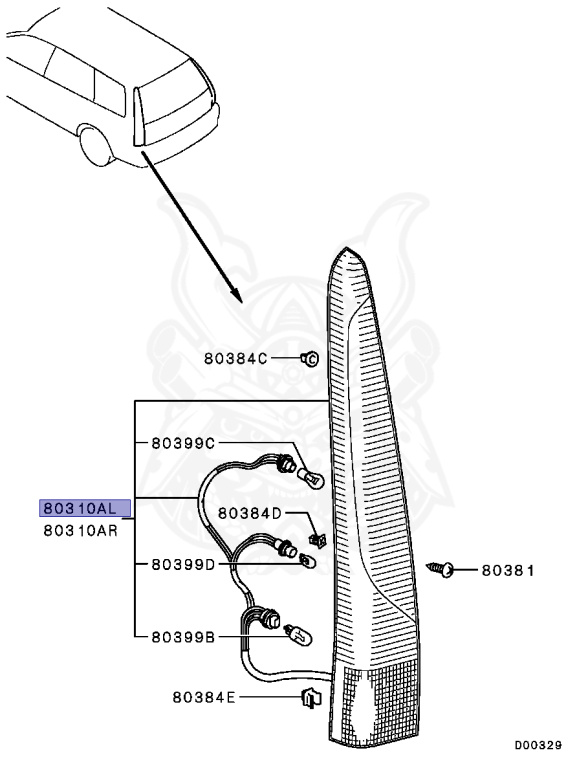 80384C
80399C
80310AL
80310AR
80384D
80399D
80381
80399B
80384E
D00329