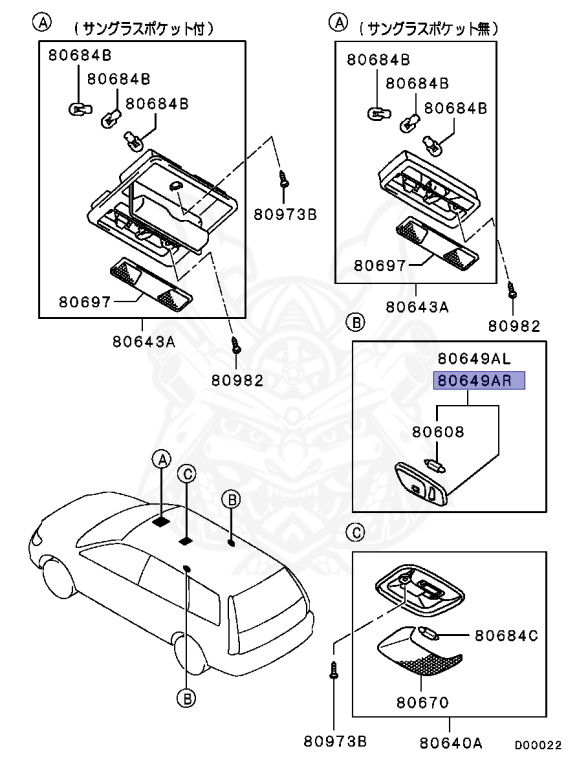 Ⓐ (サングラスポケット付)

80684B
80684B
80684B
80973B
80697
80643A
80982

Ⓐ (サングラスポケット無)

80684B
80684B
80684B
80697
80643A
80982

Ⓑ

80649AL
80649AR
80608

Ⓐ
Ⓒ
Ⓑ
Ⓑ

Ⓒ

80684C
80670
80973B
80640A

D00022