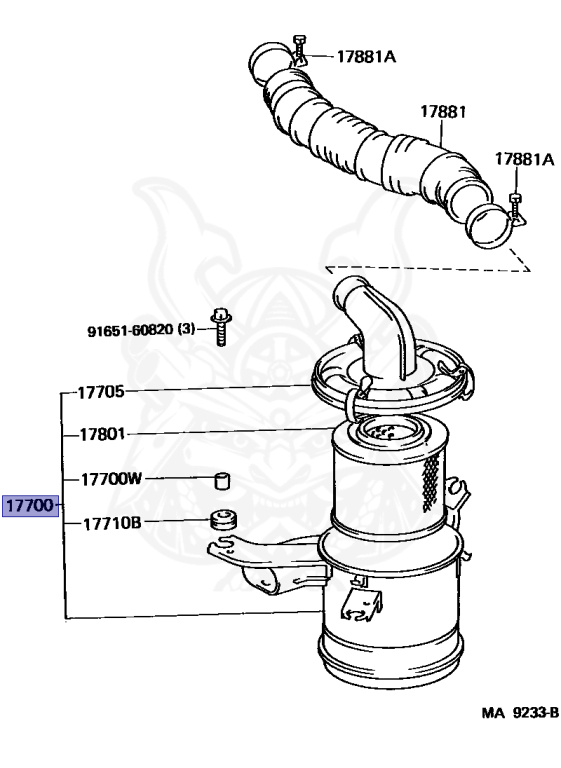 17881A

17881

17881A

91651-60820 (3)

17705

17801

17700W

17700

17710B

MA 9233-B