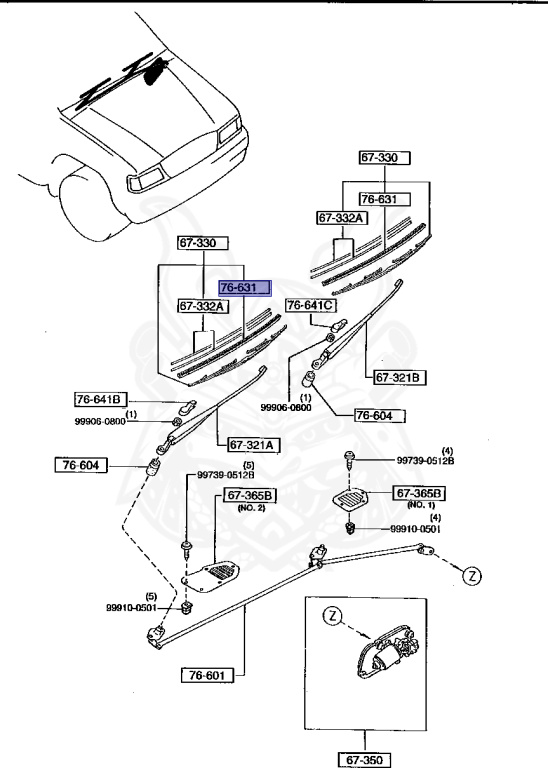 67-330
76-631
67-332A
67-330
76-631
67-332A
76-641C
67-321B
(1)
99906-0800
76-604
76-641B
(1)
99906-0800
67-321A
76-604
(5)
99739-0512B
67-365B
(NO. 2)
(4)
99739-0512B
67-365B
(NO. 1)
(4)
99910-0501
Z
(5)
99910-0501
Z
76-601
67-350