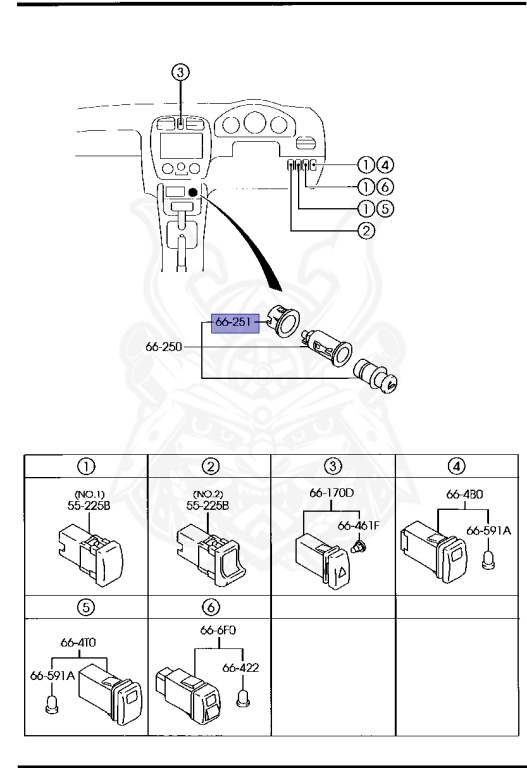 ③
①④
①⑥
①⑤
②
66-251
66-250

| ① | ② | ③ | ④ |
|---|---|---|---|
| (NO.1) 55-225B | (NO.2) 55-225B | 66-170D 66-461F | 66-4B0 66-591A |
| ⑤ | ⑥ | | |
| 66-4T0 66-591A | 66-6F0 66-422 | | |