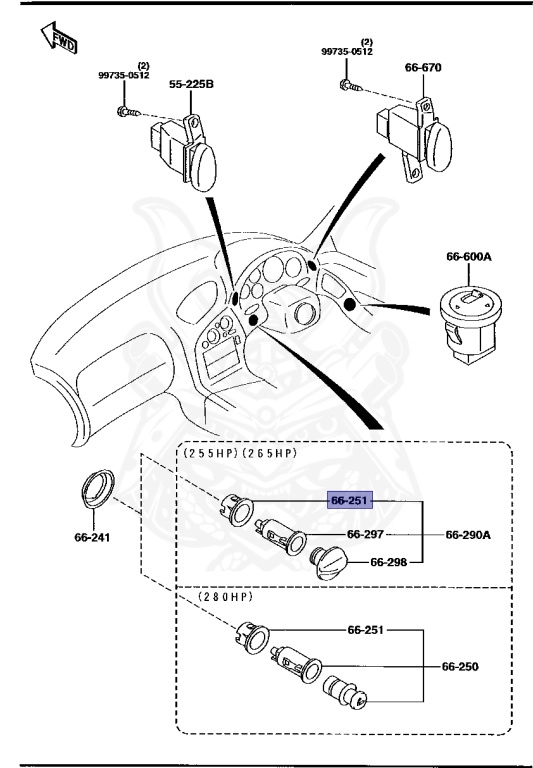 FWD

(2)
99735-0512

55-225B

(2)
99735-0512

66-670

66-600A

(255HP)(265HP)

66-241

66-251

66-297

66-290A

66-298

(280HP)

66-251

66-250