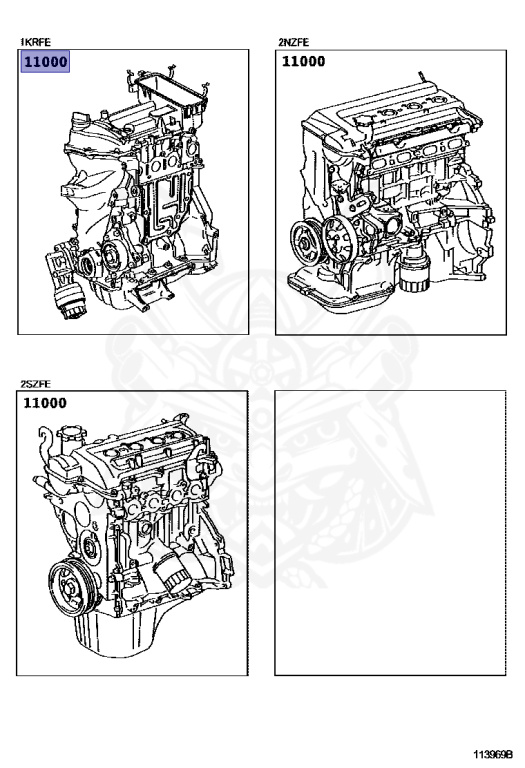 1KRFE

11000

2NZFE

11000

2SZFE

11000

113969B