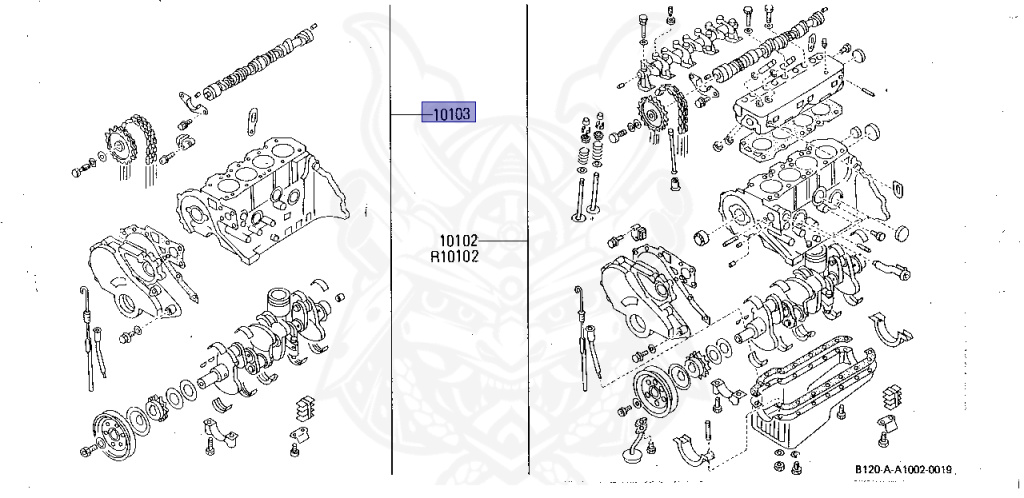 10103

10102
R10102

B120-A-A1002-0019