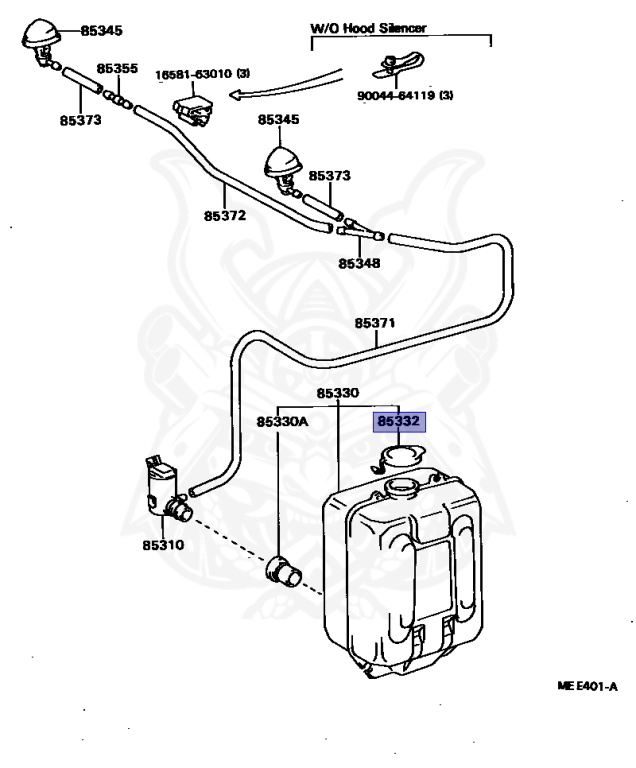 85345
W/O Hood Silencer
85355
16581-63010 (3)
90044-64119 (3)
85373
85345
85373
85372
85348
85371
85330
85330A
85332
85310
ME E401-A