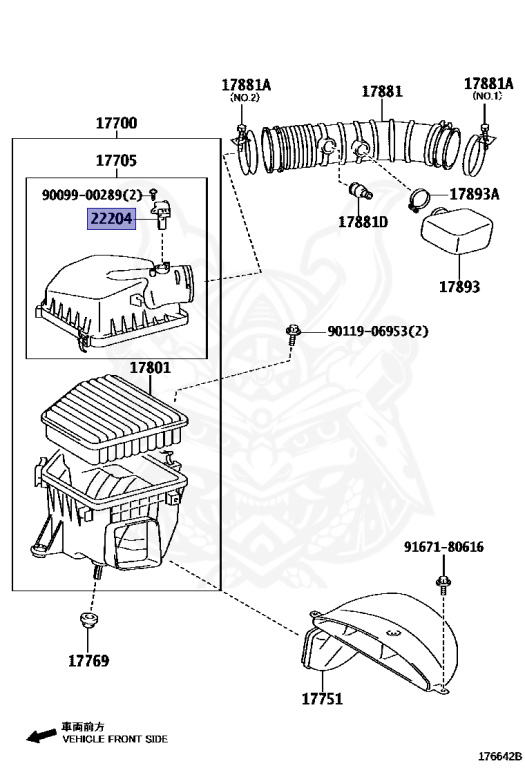 17881A
(NO.2)
17881
17881A
(NO.1)
17700
17705
90099-00289(2)
22204
17893A
17881D
17893
90119-06953(2)
17801
91671-80616
17769
17751
車両前方
VEHICLE FRONT SIDE
176642B