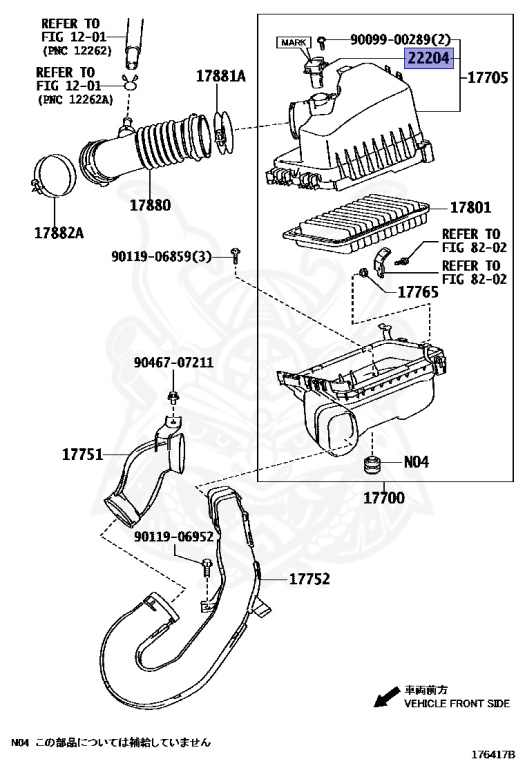 REFER TO FIG 12-01 (PNC 12262)

REFER TO FIG 12-01 (PNC 12262A)

17881A

MARK

90099-00289(2)

22204

17705

17880

17882A

17801

90119-06859(3)

REFER TO FIG 82-02

REFER TO FIG 82-02

17765

90467-07211

17751

N04

17700

90119-06952

17752

車両前方
VEHICLE FRONT SIDE

N04 この部品については補給していません

176417B