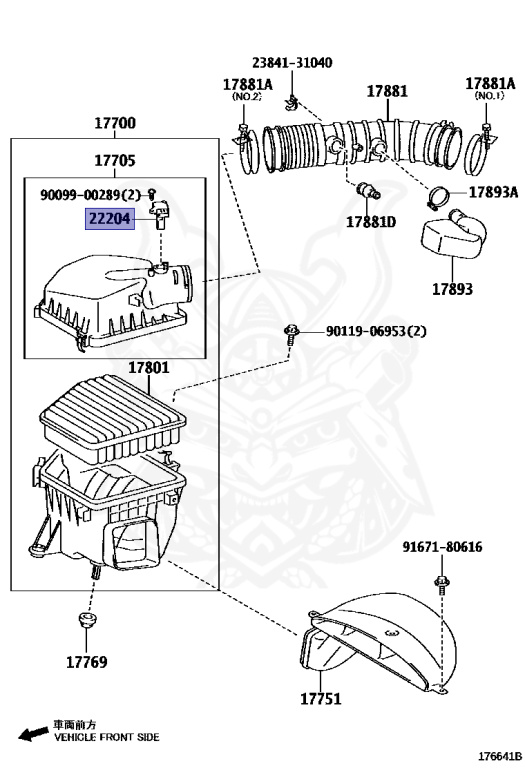 23841-31040
17881A
(NO.2)
17881
17881A
(NO.1)
17700
17705
90099-00289(2)
22204
17893A
17881D
17893
90119-06953(2)
17801
91671-80616
17769
17751
車両前方
VEHICLE FRONT SIDE
176641B