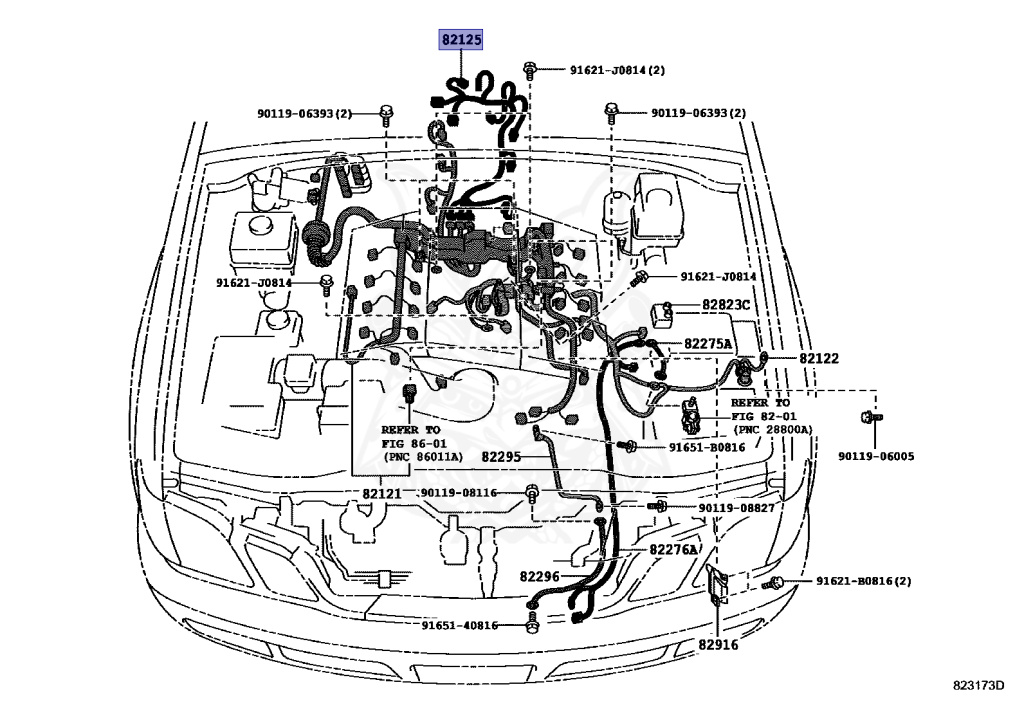 82125
91621-J0814(2)
90119-06393(2)
90119-06393(2)
91621-J0814
91621-J0814
82823C
82275A
82122
REFER TO FIG 82-01 (PNC 28800A)
90119-06005
REFER TO FIG 86-01 (PNC 86011A)
82295
91651-B0816
82121
90119-08116
90119-08827
82276A
82296
91621-B0816(2)
91651-40816
82916
823173D