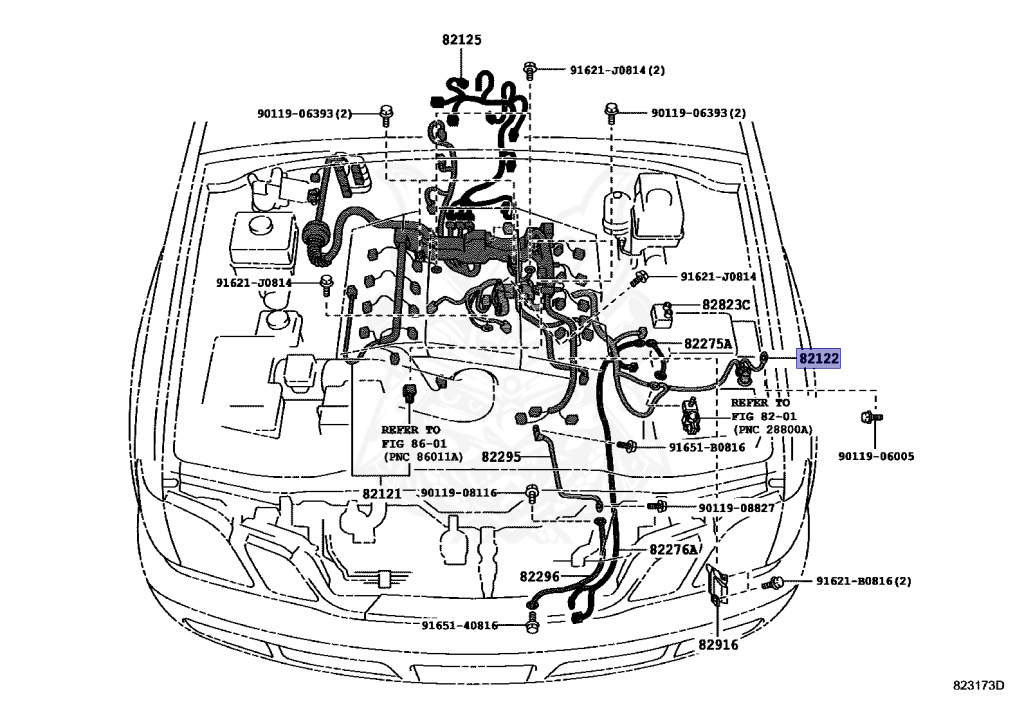 82125
91621-J0814(2)
90119-06393(2)
90119-06393(2)
91621-J0814
91621-J0814
82823C
82275A
82122
REFER TO
FIG 82-01
(PNC 28800A)
90119-06005
REFER TO
FIG 86-01
(PNC 86011A)
82295
91651-B0816
82121
90119-08116
90119-08827
82276A
82296
91621-B0816(2)
91651-40816
82916
823173D