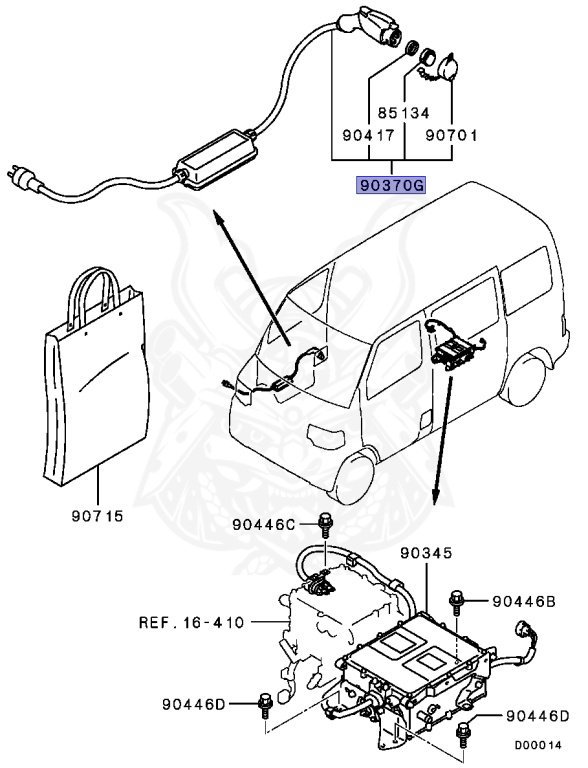 85134
90417
90701
90370G
90715
90446C
90345
90446B
REF. 16-410
90446D
90446D
D00014