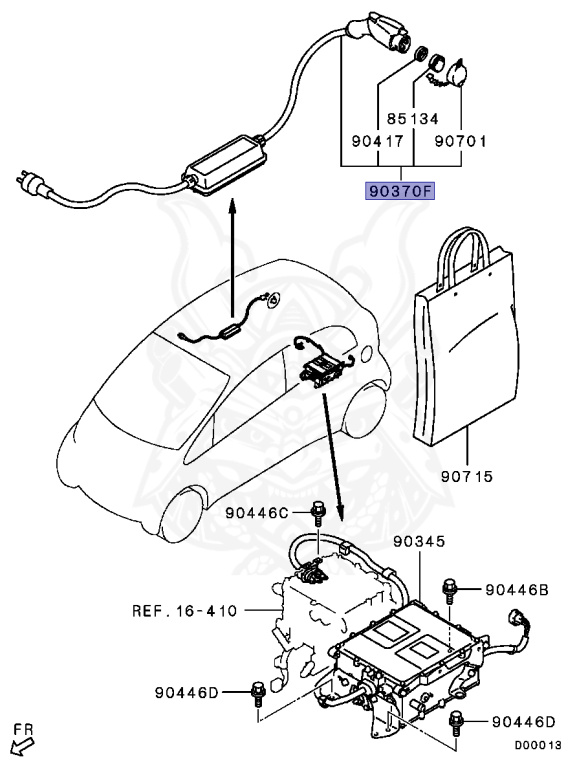 85134
90417
90701
90370F
90715
90446C
90345
90446B
REF. 16-410
90446D
90446D
FR
D00013