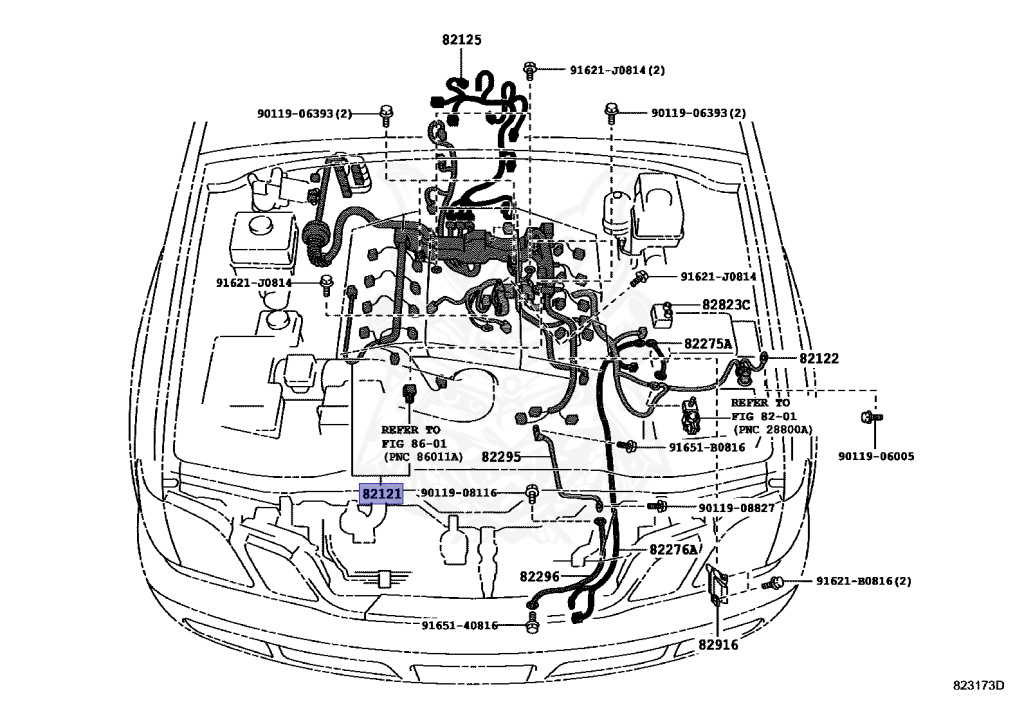 82125
91621-J0814(2)
90119-06393(2)
90119-06393(2)
91621-J0814
91621-J0814
82823C
82275A
82122
REFER TO
FIG 82-01
(PNC 28800A)
90119-06005
REFER TO
FIG 86-01
(PNC 86011A)
82295
91651-B0816
82121
90119-08116
90119-08827
82276A
82296
91621-B0816(2)
91651-40816
82916
823173D