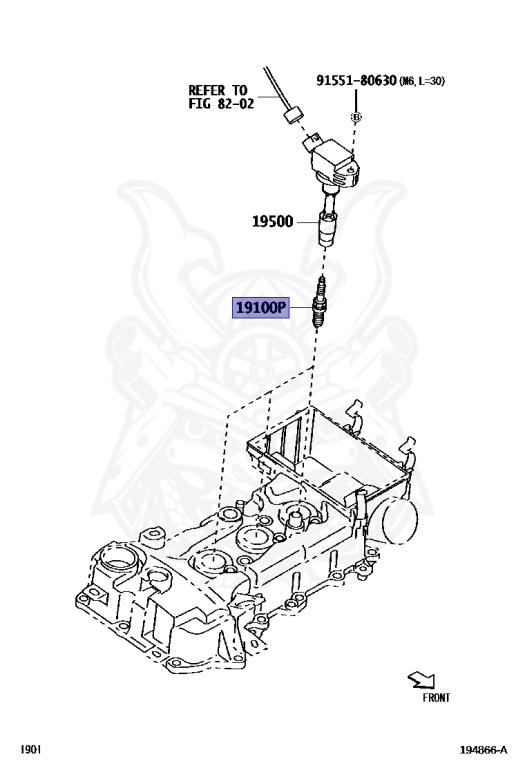 REFER TO FIG 82-02

91551-80630 (M6, L=30)

B

19500

19100P

FRONT

1901

194866-A