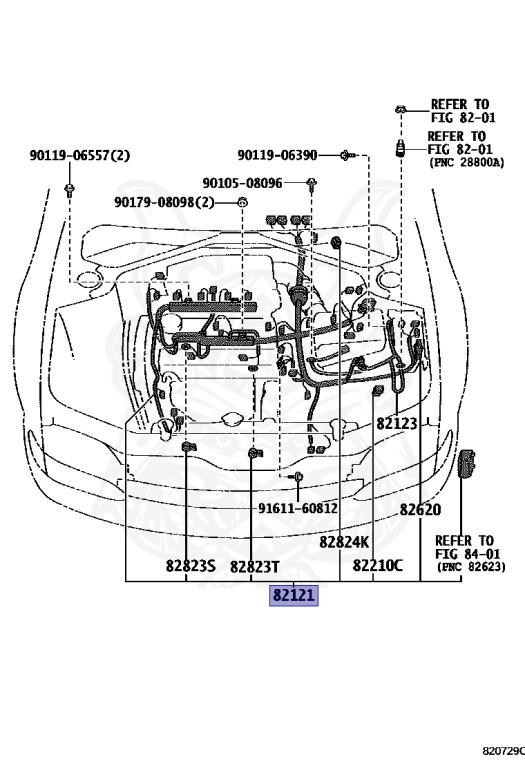 REFER TO FIG 82-01

REFER TO FIG 82-01 (PNC 28800A)

90119-06557(2)

90119-06390

90105-08096

90179-08098(2)

82123

91611-60812

82620

82824K

REFER TO FIG 84-01 (PNC 82623)

82823S

82823T

82210C

82121

820729C