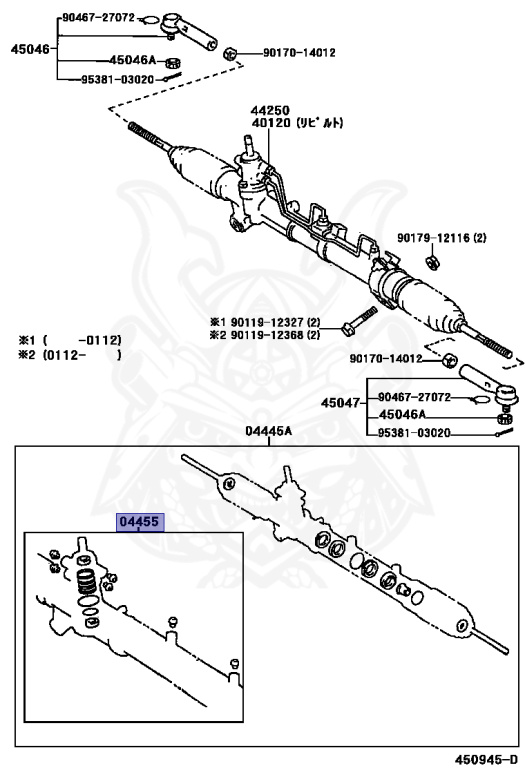 90467-27072
45046
45046A
95381-03020
90170-14012
44250
40120 (リビルト)
90179-12116 (2)
※1 90119-12327 (2)
※2 90119-12368 (2)
※1 ( -0112)
※2 (0112- )
90170-14012
45047
90467-27072
45046A
95381-03020
04445A
04455
450945-D