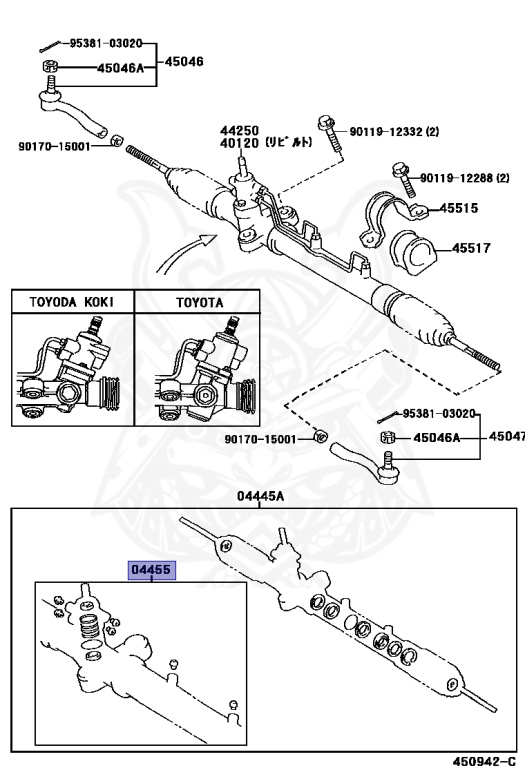 95381-03020
45046A
45046
90170-15001
44250
40120 (リビルト)
90119-12332 (2)
90119-12288 (2)
45515
45517
TOYODA KOKI
TOYOTA
95381-03020
90170-15001
45046A
45047
04445A
04455
450942-C