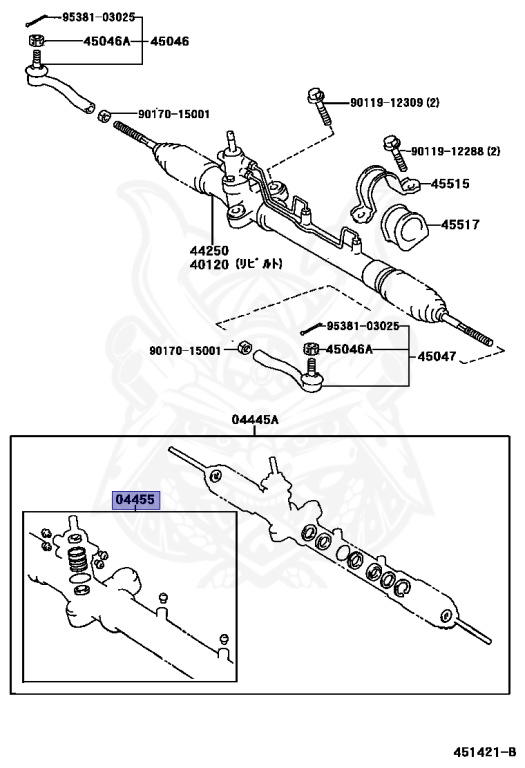 95381-03025
45046A
45046
90170-15001
90119-12309 (2)
90119-12288 (2)
45515
45517
44250
40120 (リビルト)
95381-03025
90170-15001
45046A
45047
04445A
04455
451421-B