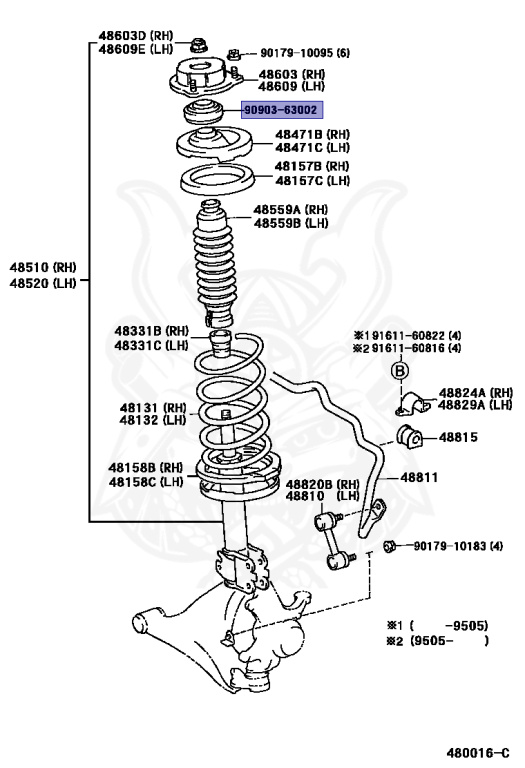 48603D (RH)
48609E (LH)

90179-10095 (6)

48603 (RH)
48609 (LH)

90903-63002

48471B (RH)
48471C (LH)

48157B (RH)
48157C (LH)

48559A (RH)
48559B (LH)

48510 (RH)
48520 (LH)

48331B (RH)
48331C (LH)

※1 91611-60822 (4)
※2 91611-60816 (4)

B

48824A (RH)
48829A (LH)

48131 (RH)
48132 (LH)

48815

48158B (RH)
48158C (LH)

48820B (RH)
48810 (LH)

48811

90179-10183 (4)

※1 ( -9505)
※2 (9505- )

480016-C