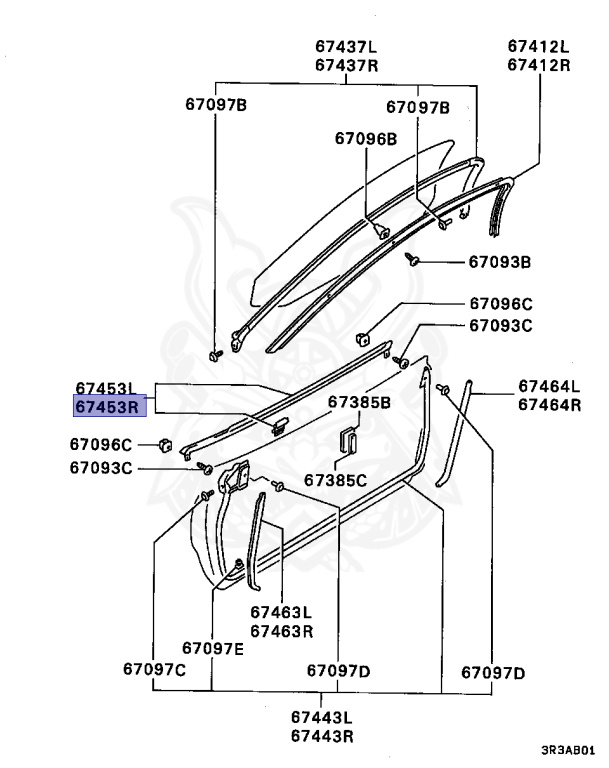 67437L
67437R

67412L
67412R

67097B

67097B

67096B

67093B

67096C

67093C

67453L
67453R

67385B

67464L
67464R

67096C

67093C

67385C

67463L
67463R

67097E

67097C

67097D

67097D

67443L
67443R

3R3AB01