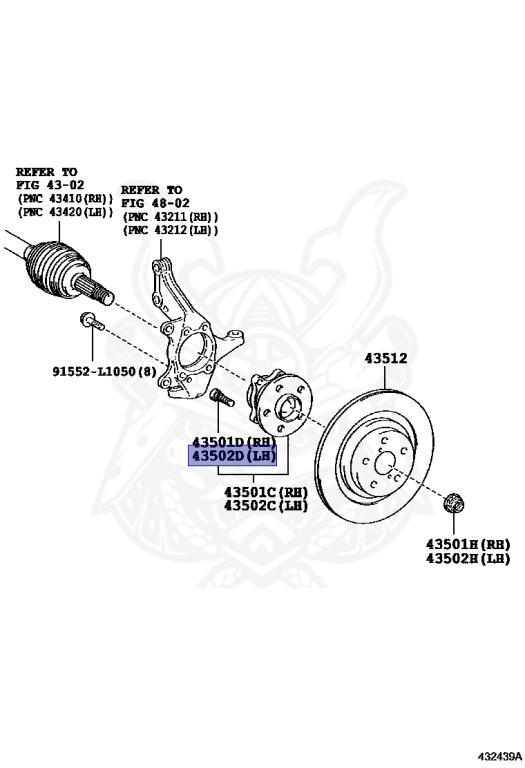 REFER TO
FIG 43-02
(PNC 43410(RH))
(PNC 43420(LH))

REFER TO
FIG 48-02
(PNC 43211(RH))
(PNC 43212(LH))

91552-L1050(8)

43512

43501D(RH)
43502D(LH)

43501C(RH)
43502C(LH)

43501H(RH)
43502H(LH)

432439A