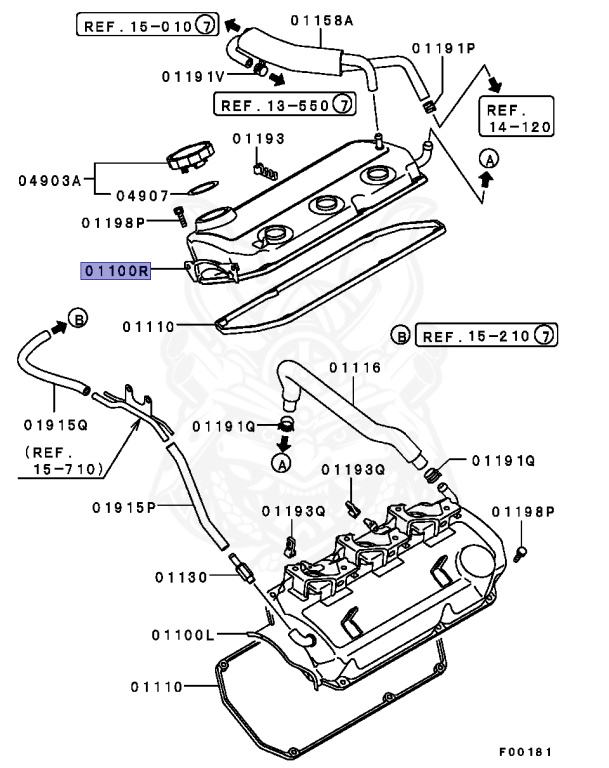 REF. 15-010 7

01158A

01191P

01191V

REF. 13-550 7

REF. 14-120

01193

A

04903A

04907

01198P

01100R

01110

B

B REF. 15-210 7

01116

01915Q

01191Q

(REF. 15-710)

A

01193Q

01191Q

01915P

01193Q

01198P

01130

01100L

01110

F00181