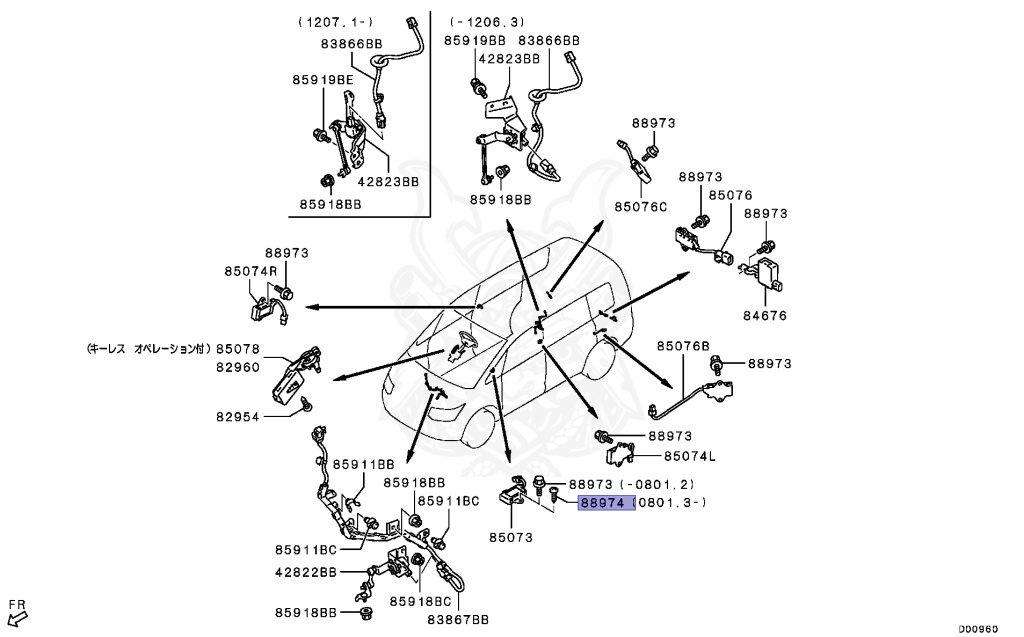 (1207.1-)
83866BB
85919BE
42823BB
85918BB

(-1206.3)
85919BB
83866BB
42823BB
85918BB

88973
85076C
88973
85076
88973
84676

88973
85074R

(キーレス オペレーション付) 85078
82960
82954

85076B
88973

88973
85074L

88973 (-0801.2)
88974 (0801.3-)
85073

85911BB
85918BB
85911BC
85911BC
42822BB
85918BC
85918BB
83867BB

FR
D00960