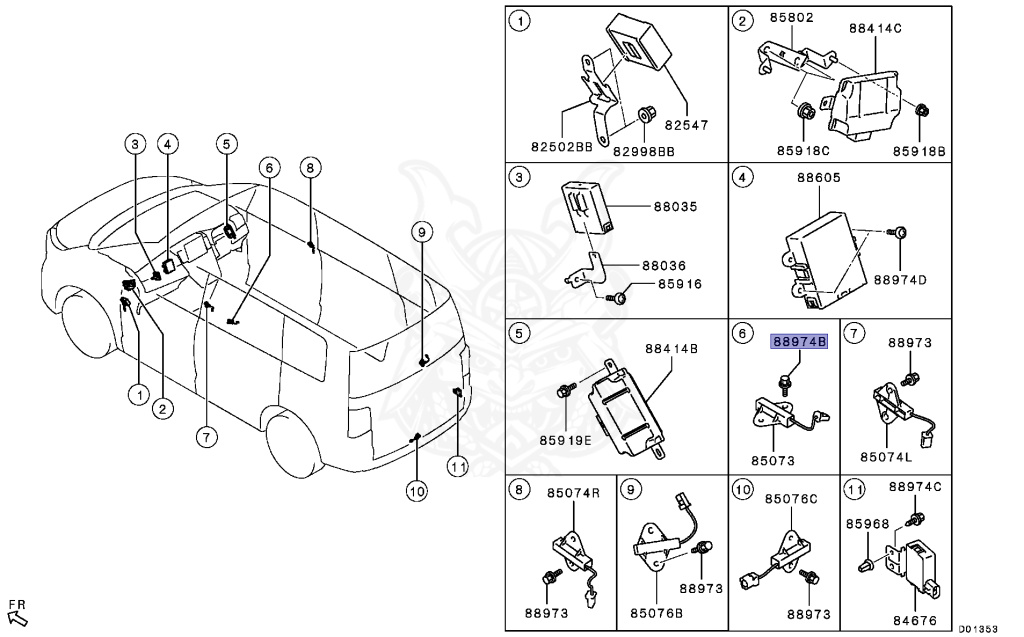 3
4
5
6
8
9
1
2
7
10
11
FR

1
82502BB
82998BB
82547

2
85802
88414C
85918C
85918B

3
88035
88036
85916

4
88605
88974D

5
88414B
85919E

6
88974B
85073

7
88973
85074L

8
85074R
88973

9
88973
85076B

10
85076C
88973

11
88974C
85968
84676

D01353