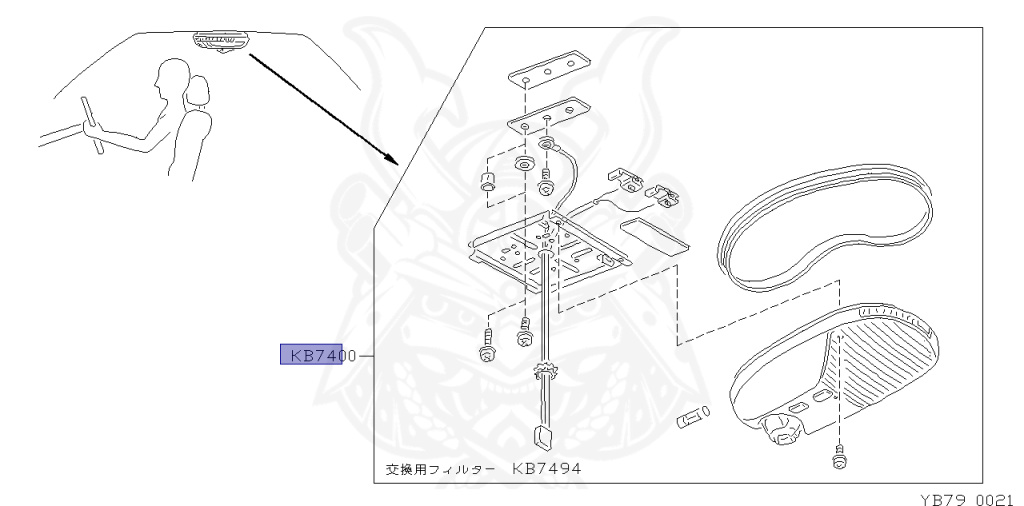 KB7400

交換用フィルター　KB7494

YB79 0021