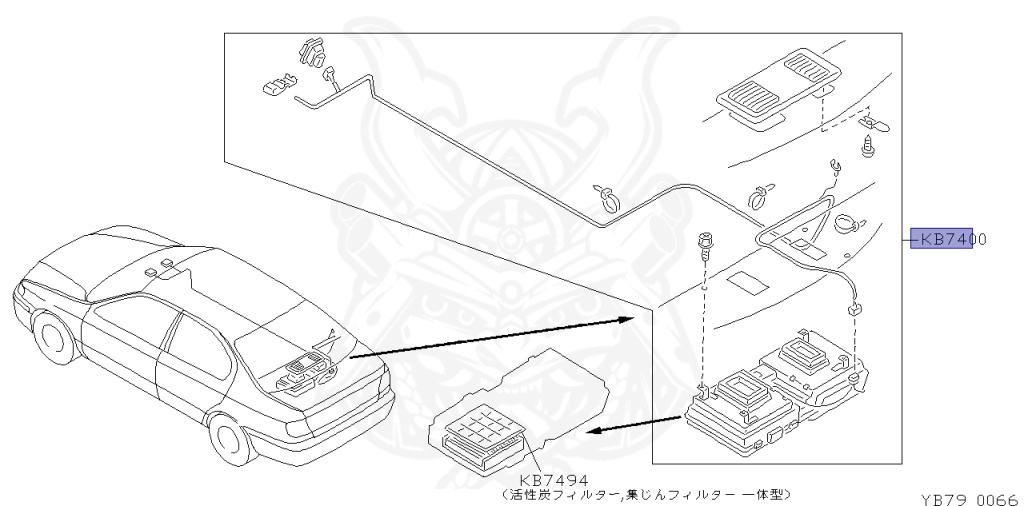 KB7400

KB7494
(活性炭フィルター,集じんフィルター 一体型)

YB79 0066