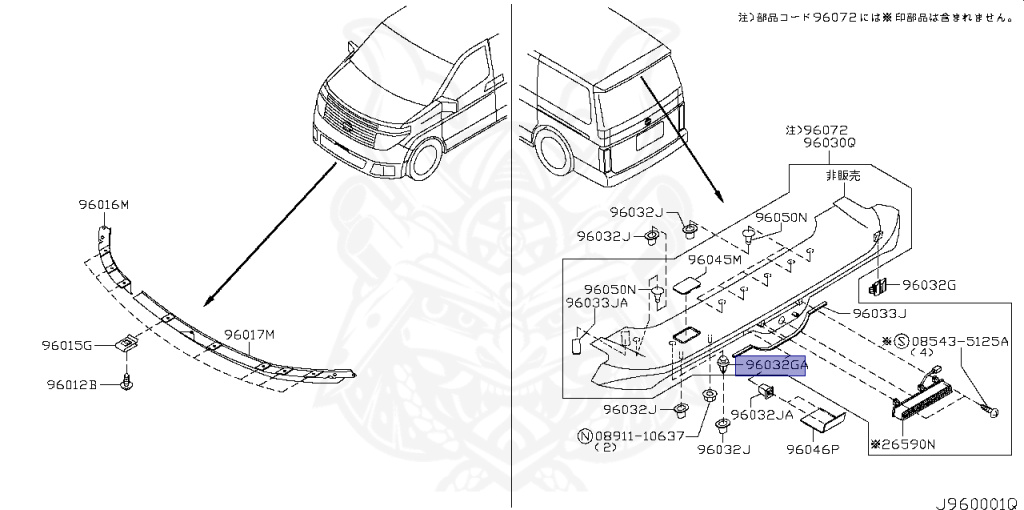 注）部品コード96072には※印部品は含まれません。

96016M

96015G

96012B

96017M

注）96072
96030Q
非販売

96032J
96032J
96050N
96045M
96050N
96033JA
96032G
96033J
※Ⓢ08543-5125A
(4)
96032GA
96032J
96032JA
Ⓝ08911-10637
(2)
96032J
96046P
※26590N

J960001Q