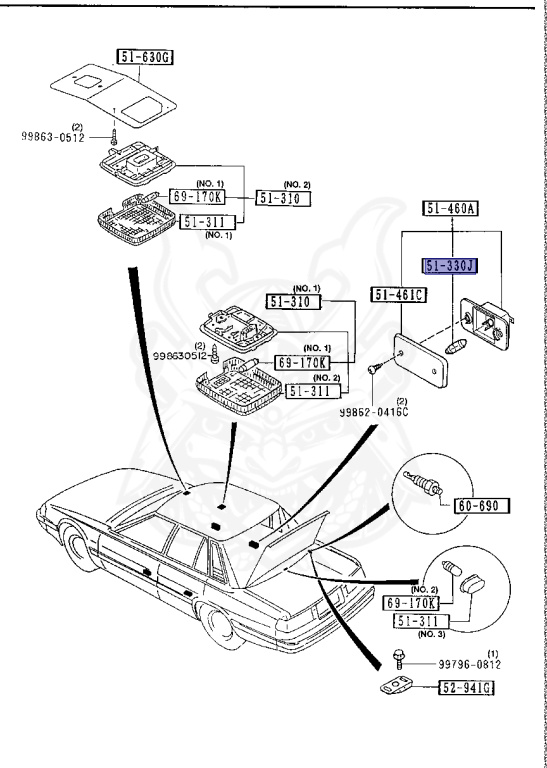 51-630G

(2)
99863-0512

(NO. 1)
69-170K

(NO. 2)
51-310

51-311
(NO. 1)

51-460A

51-330J

51-461C

(NO. 1)
51-310

(2)
998630512

(NO. 1)
69-170K

(NO. 2)
51-311

(2)
99862-0416C

60-690

(NO. 2)
69-170K

51-311
(NO. 3)

(1)
99796-0812

52-941G