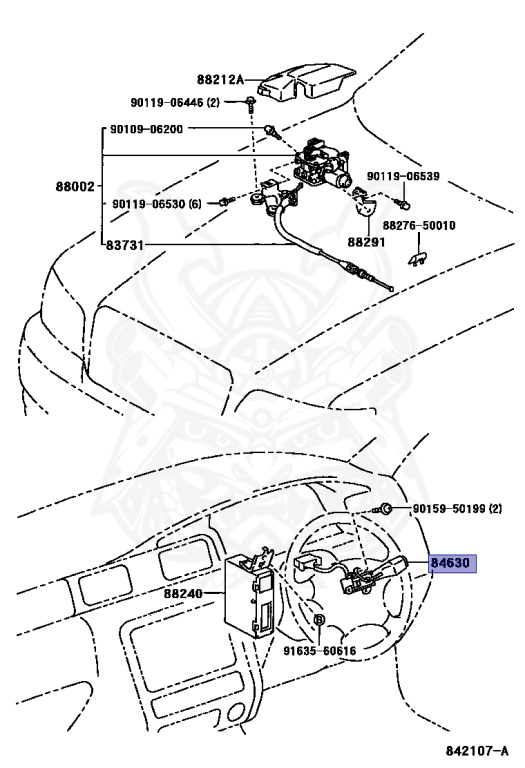 88212A
90119-06446 (2)
90109-06200
88002
90119-06530 (6)
83731
90119-06539
88276-50010
88291
90159-50199 (2)
84630
88240
91635-60616
842107-A