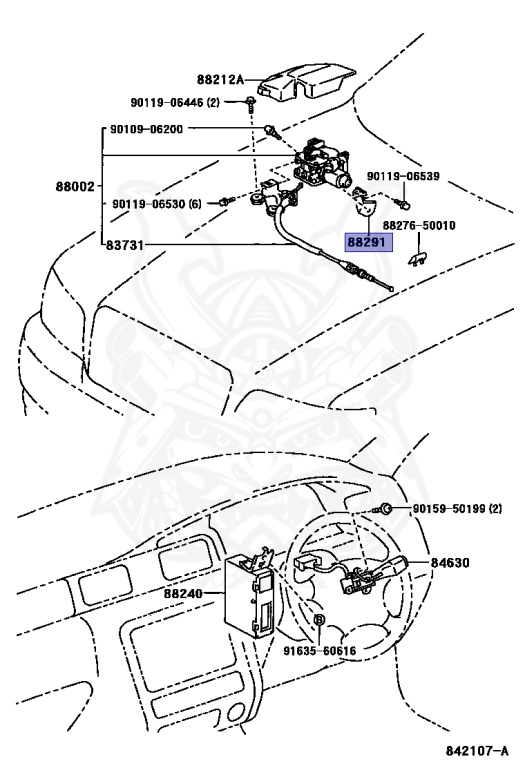 88212A
90119-06446 (2)
90109-06200
88002
90119-06530 (6)
83731
90119-06539
88276-50010
88291
90159-50199 (2)
84630
88240
91635-60616
842107-A