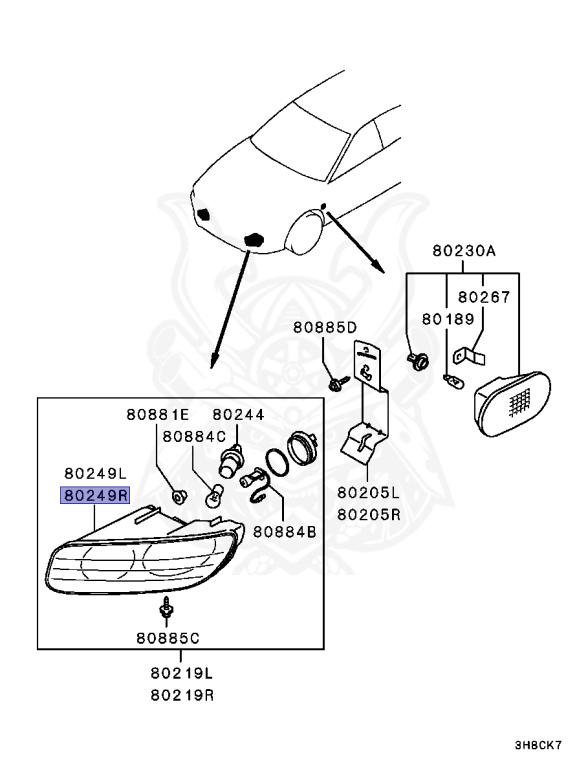 80230A
80267
80189
80885D
80881E
80244
80884C
80249L
80249R
80884B
80205L
80205R
80885C
80219L
80219R
3H8CK7