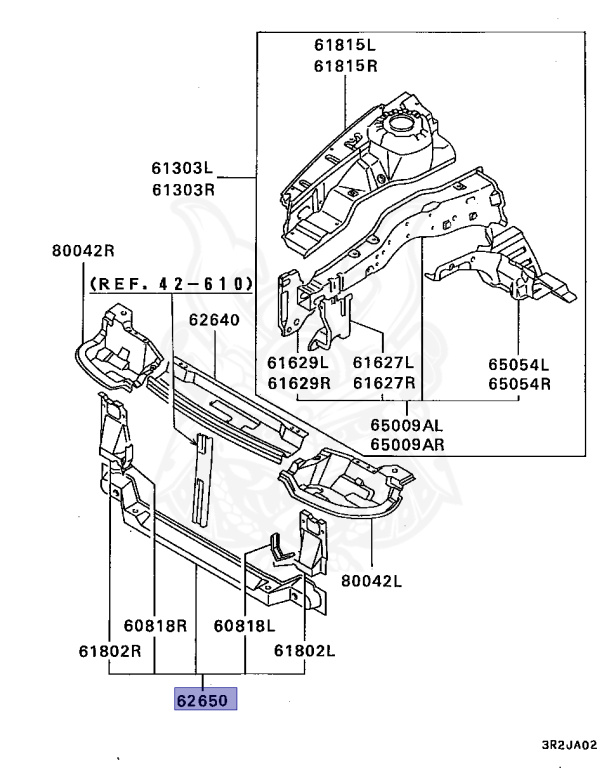 61815L
61815R

61303L
61303R

80042R

(REF. 42-610)

62640

61629L
61629R

61627L
61627R

65054L
65054R

65009AL
65009AR

80042L

60818R

60818L

61802R

61802L

62650

3R2JA02