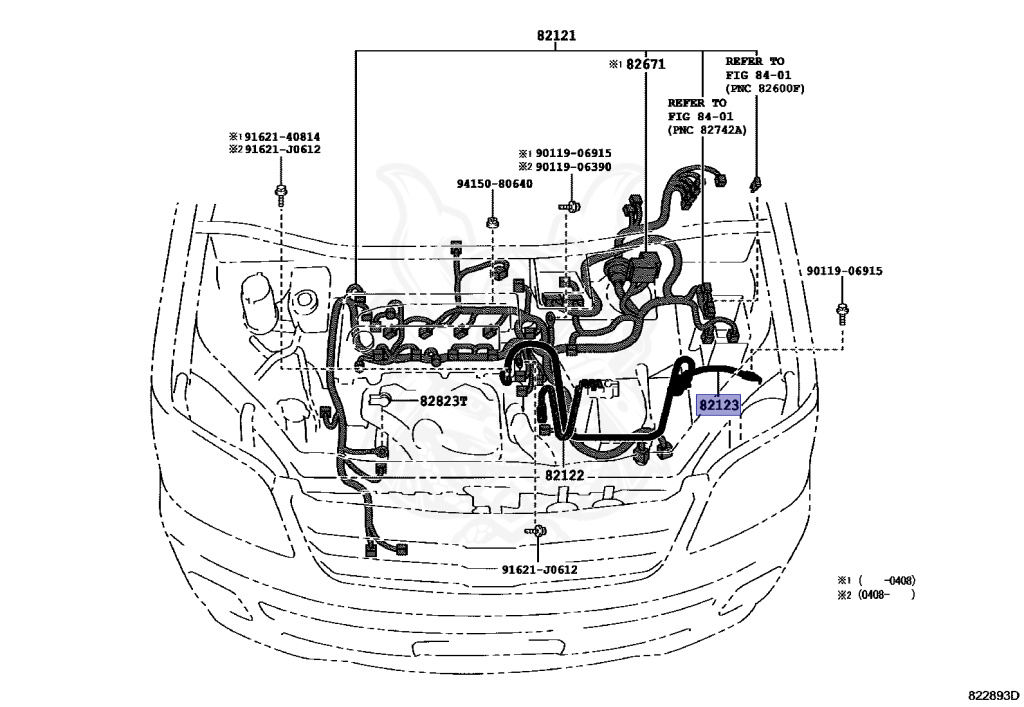 82121

※1 82671

REFER TO FIG 84-01 (PNC 82600F)

REFER TO FIG 84-01 (PNC 82742A)

※1 91621-40814
※2 91621-J0612

※1 90119-06915
※2 90119-06390

94150-80640

90119-06915

82823T

82123

82122

91621-J0612

※1 ( -0408)
※2 (0408- )

822893D