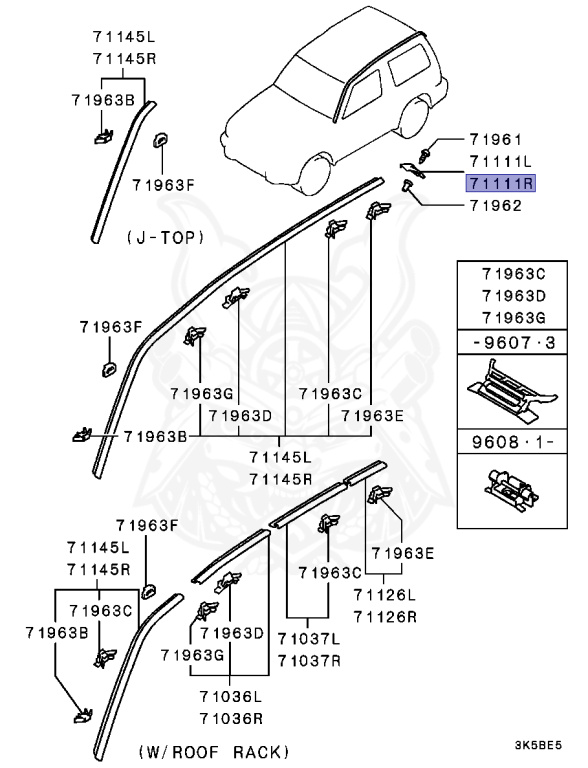 71145L
71145R
71963B
71963F
(J-TOP)
71961
71111L
71111R
71962
71963C
71963D
71963G
-9607·3
9608·1-
71963F
71963G
71963D
71963C
71963E
71963B
71145L
71145R
71963F
71145L
71145R
71963C
71963B
71963D
71963G
71036L
71036R
71963C
71037L
71037R
71963E
71126L
71126R
(W/ROOF RACK)
3K5BE5