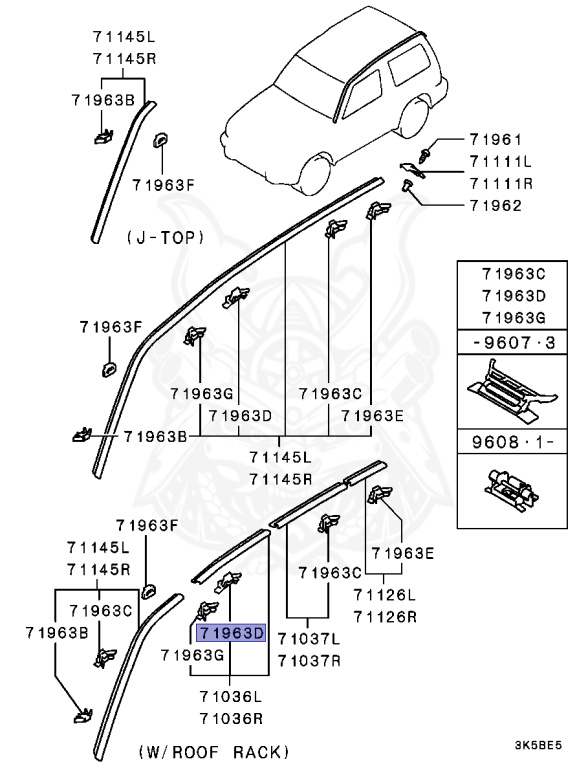 71145L
71145R
71963B
71963F
(J-TOP)
71961
71111L
71111R
71962
71963C
71963D
71963G
-9607·3
9608·1-
71963F
71963G
71963D
71963C
71963E
71963B
71145L
71145R
71963F
71145L
71145R
71963C
71963B
71963D
71963G
71036L
71036R
71963C
71037L
71037R
71963E
71126L
71126R
(W/ROOF RACK)
3K5BE5