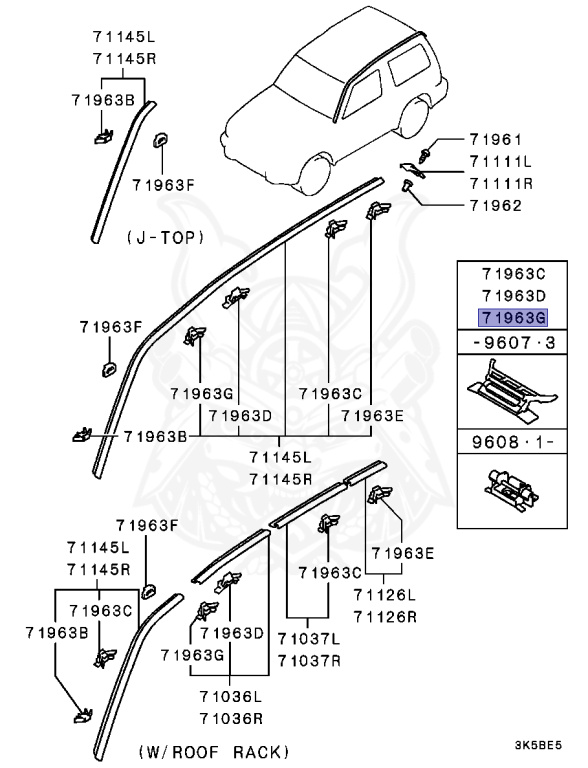 71145L
71145R
71963B
71963F
(J-TOP)
71961
71111L
71111R
71962
71963C
71963D
71963G
-9607·3
9608·1-
71963F
71963G
71963D
71963C
71963E
71963B
71145L
71145R
71963F
71145L
71145R
71963C
71963B
71963D
71963G
71036L
71036R
71963C
71037L
71037R
71963E
71126L
71126R
(W/ROOF RACK)
3K5BE5