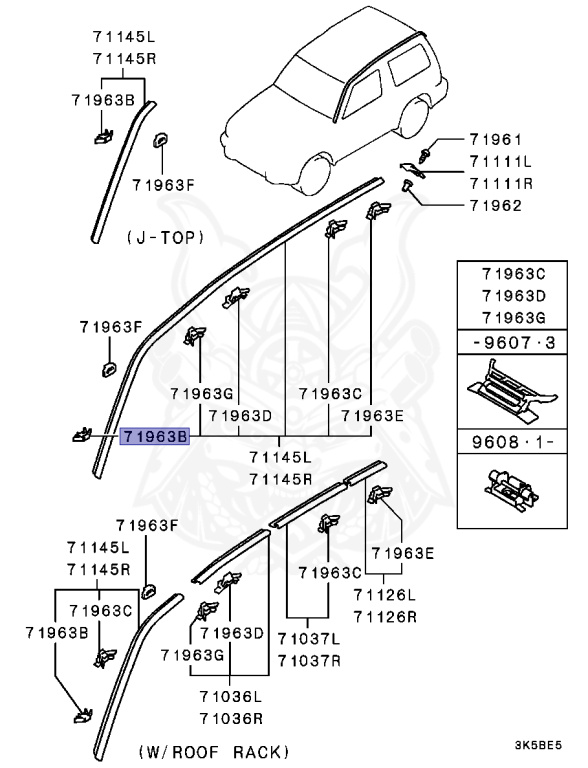 71145L
71145R
71963B
71963F
(J-TOP)
71961
71111L
71111R
71962
71963C
71963D
71963G
-9607·3
9608·1-
71963F
71963G
71963D
71963C
71963E
71963B
71145L
71145R
71963F
71145L
71145R
71963C
71963B
71963D
71963G
71036L
71036R
71963C
71037L
71037R
71963E
71126L
71126R
(W/ROOF RACK)
3K5BE5